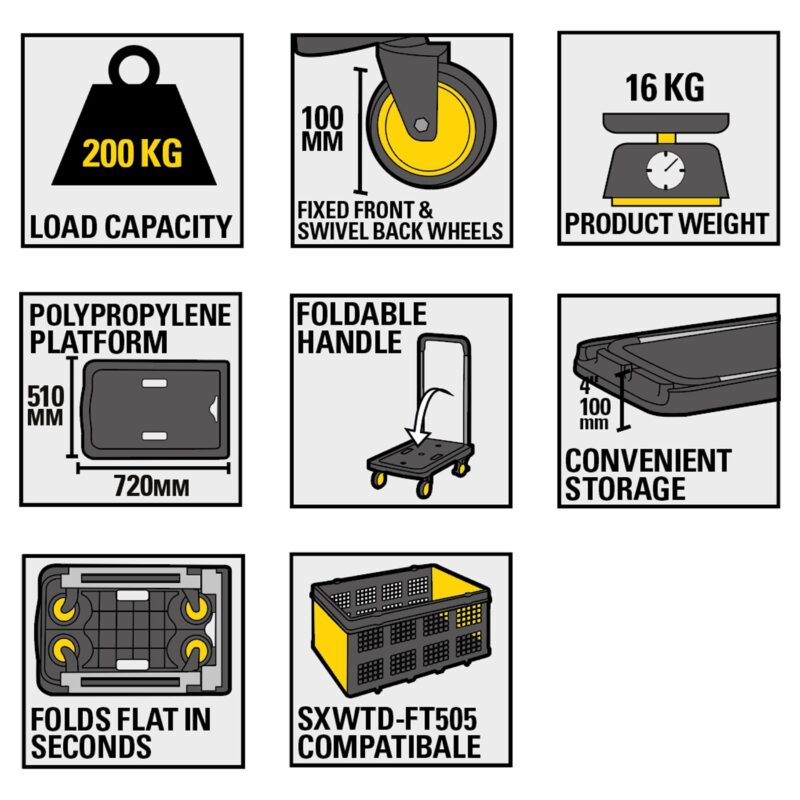 200 KG
LOAD CAPACITY

100 MM
FIXED FRONT & SWIVEL BACK WHEELS

16 KG
PRODUCT WEIGHT

POLYPROPYLENE PLATFORM
510 MM
720MM

FOLDABLE HANDLE

4"
100 mm
CONVENIENT STORAGE

FOLDS FLAT IN SECONDS

SXWTD-FT505 COMPATIBALE