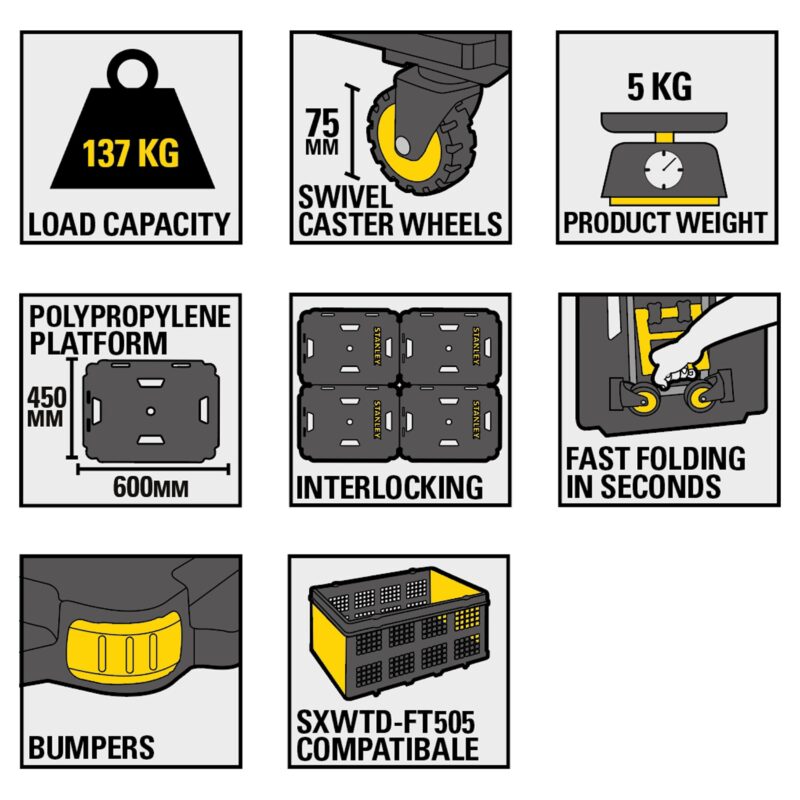 137 KG

LOAD CAPACITY

75 MM

SWIVEL CASTER WHEELS

5 KG

PRODUCT WEIGHT

POLYPROPYLENE PLATFORM

450 MM

600MM

STANLEY

STANLEY

STANLEY

STANLEY

INTERLOCKING

FAST FOLDING IN SECONDS

BUMPERS

SXWTD-FT505 COMPATIBALE