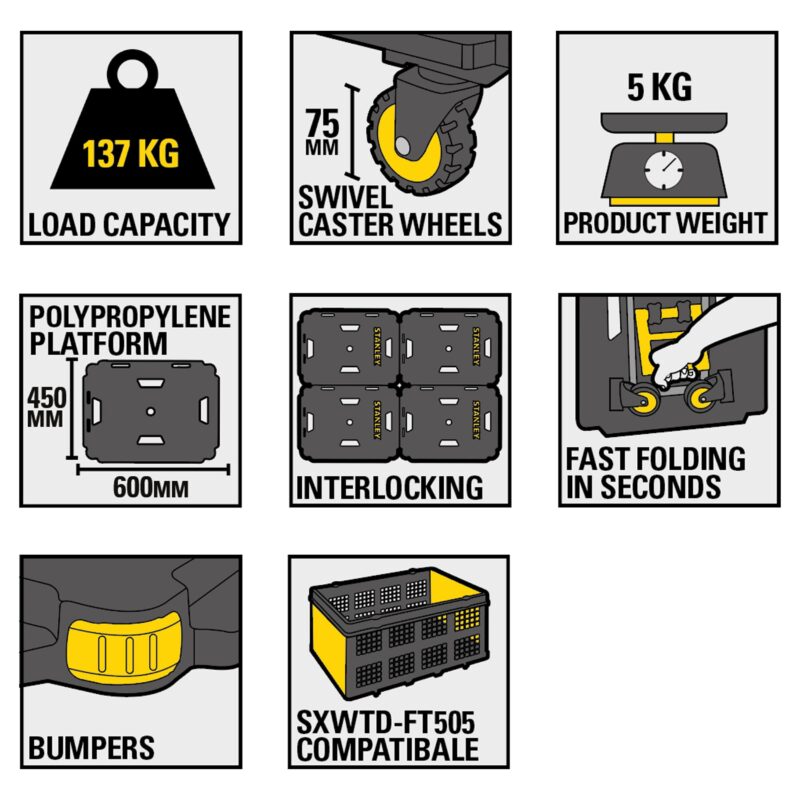 137 KG
LOAD CAPACITY

75 MM
SWIVEL CASTER WHEELS

5 KG
PRODUCT WEIGHT

POLYPROPYLENE PLATFORM
450 MM
600MM

STANLEY
STANLEY
STANLEY
STANLEY
INTERLOCKING

FAST FOLDING IN SECONDS

BUMPERS

SXWTD-FT505 COMPATIBALE