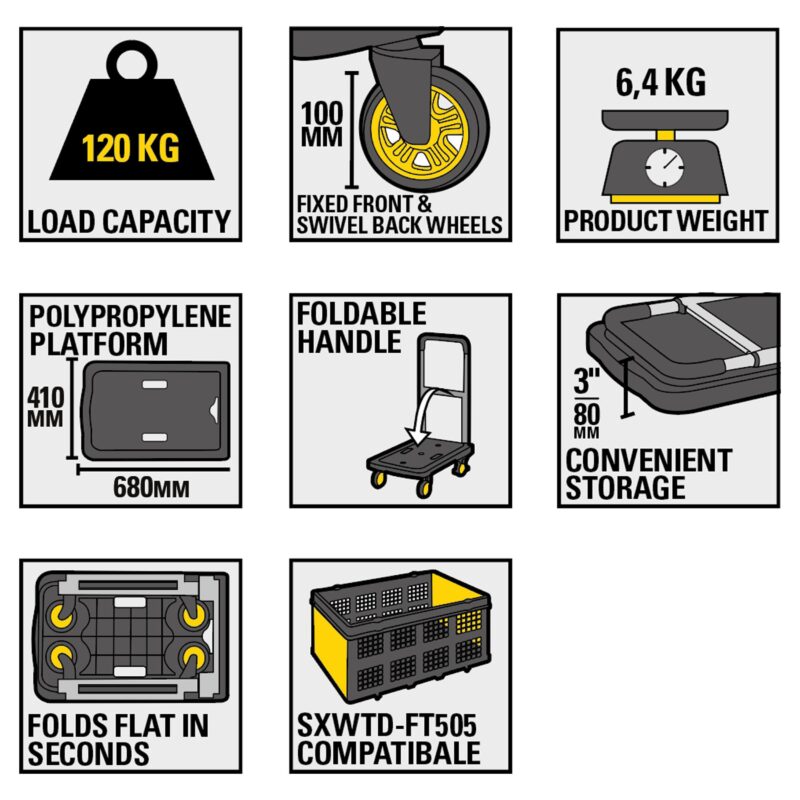 120 KG
LOAD CAPACITY

100 MM
FIXED FRONT & SWIVEL BACK WHEELS

6,4 KG
PRODUCT WEIGHT

POLYPROPYLENE PLATFORM
410 MM
680MM

FOLDABLE HANDLE

3"
80 MM
CONVENIENT STORAGE

FOLDS FLAT IN SECONDS

SXWTD-FT505 COMPATIBALE